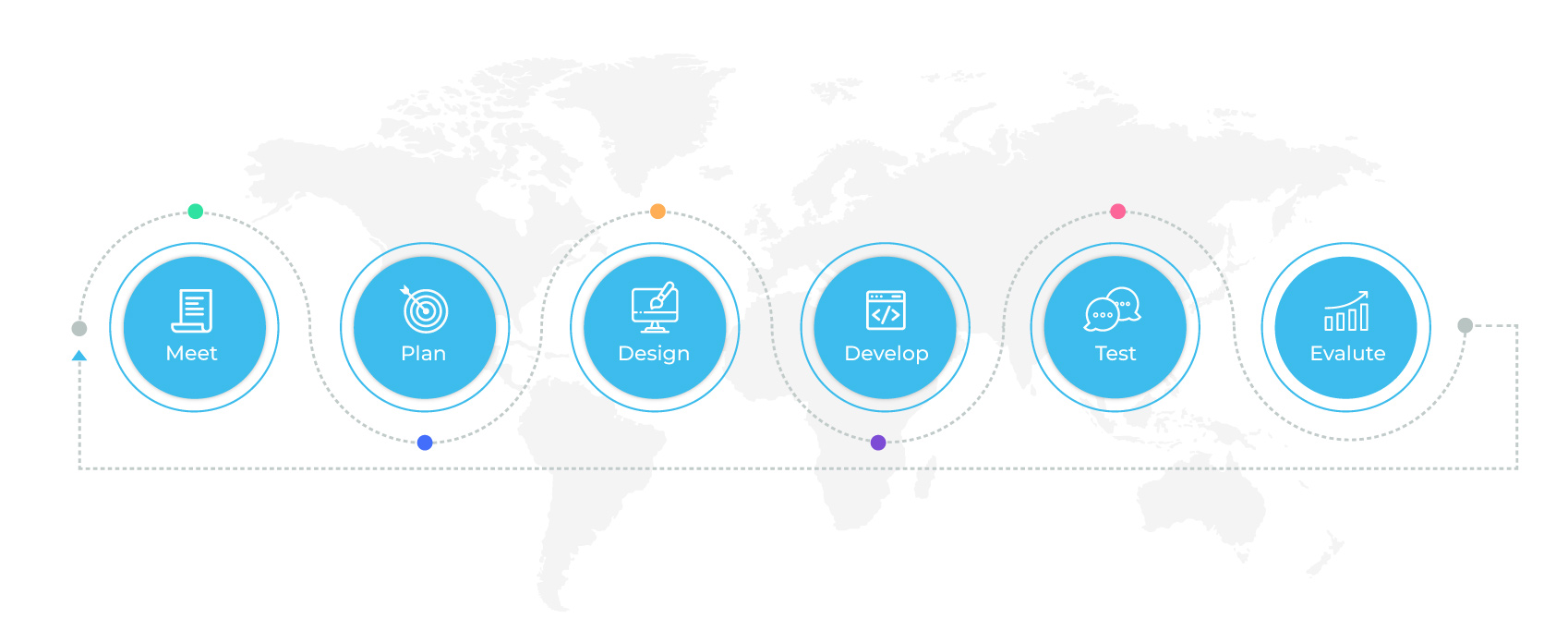 Meet

Plan

Design

Develop

Test

Evalute